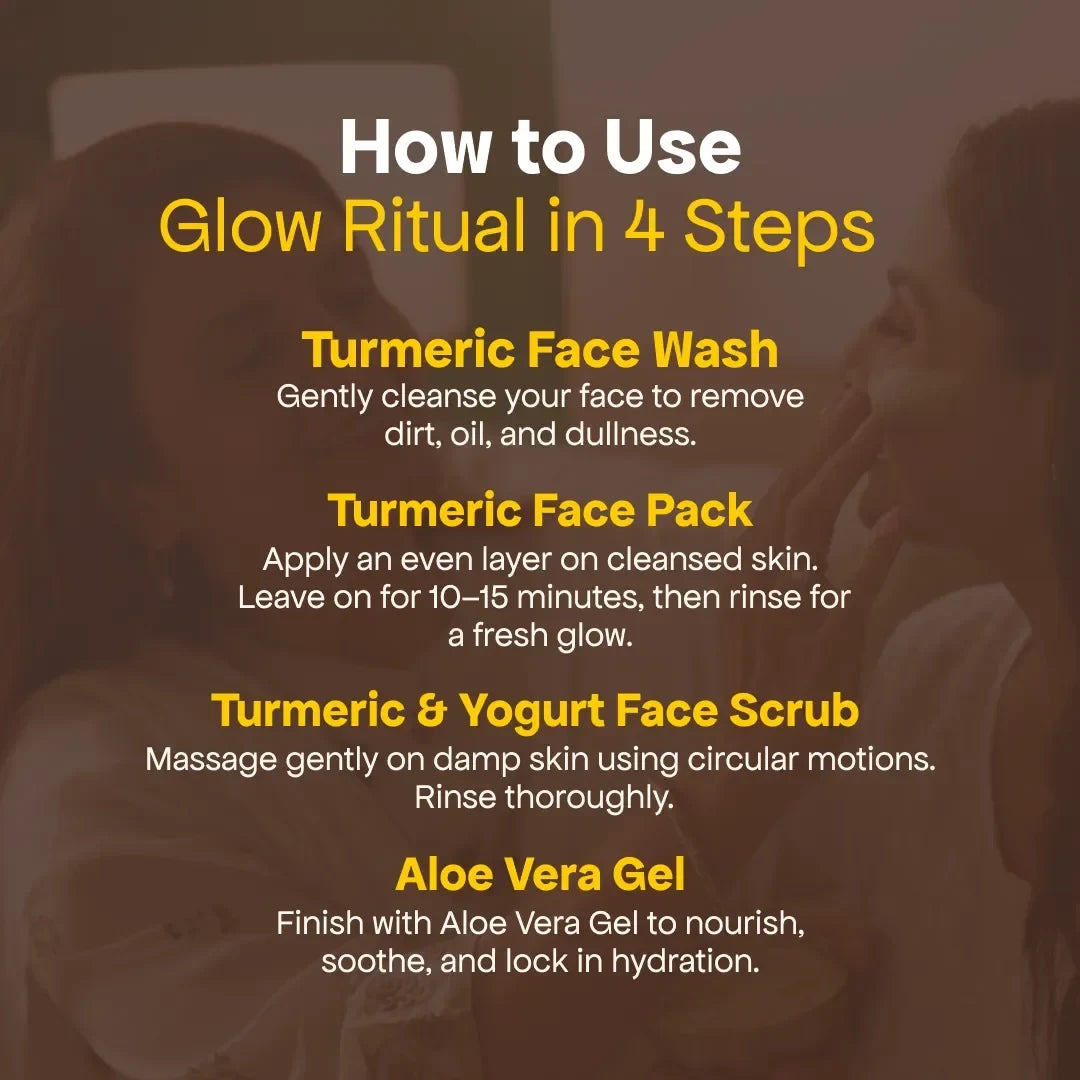 How to Use
Glow Ritual in 4 Steps

Turmeric Face Wash
Gently cleanse your face to remove dirt, oil, and dullness.

Turmeric Face Pack
Apply an even layer on cleansed skin. Leave on for 10–15 minutes, then rinse for a fresh glow.

Turmeric & Yogurt Face Scrub
Massage gently on damp skin using circular motions. Rinse thoroughly.

Aloe Vera Gel
Finish with Aloe Vera Gel to nourish, soothe, and lock in hydration.